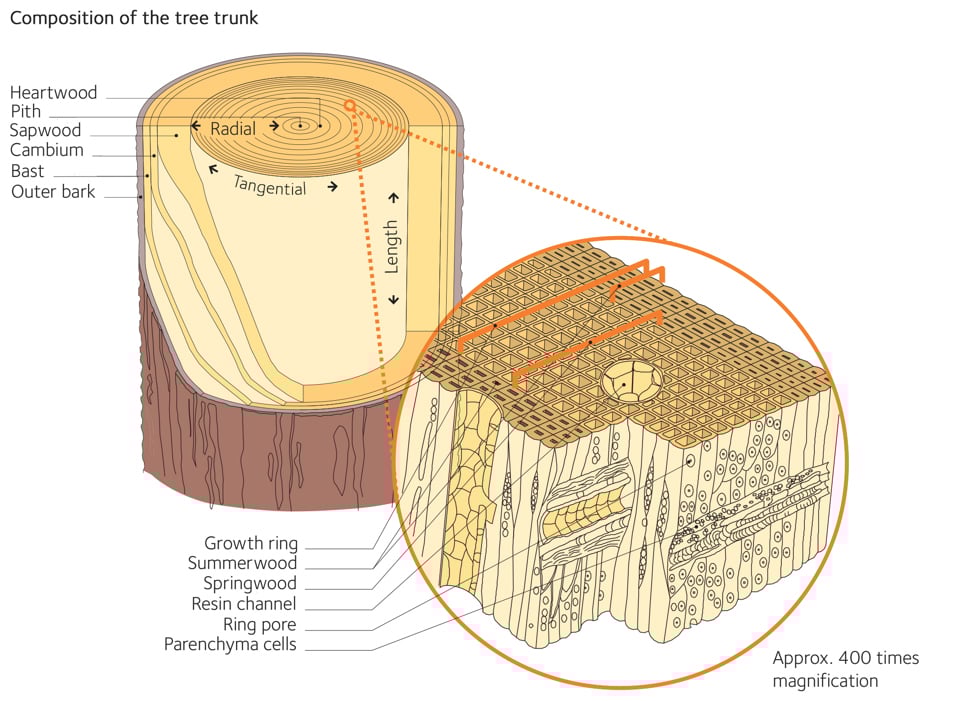 Composition of the tree trunk

Heartwood
Pith
Sapwood
Cambium
Bast
Outer bark

Radial
Tangential
Length

Growth ring
Summerwood
Springwood
Resin channel
Ring pore
Parenchyma cells

Approx. 400 times magnification