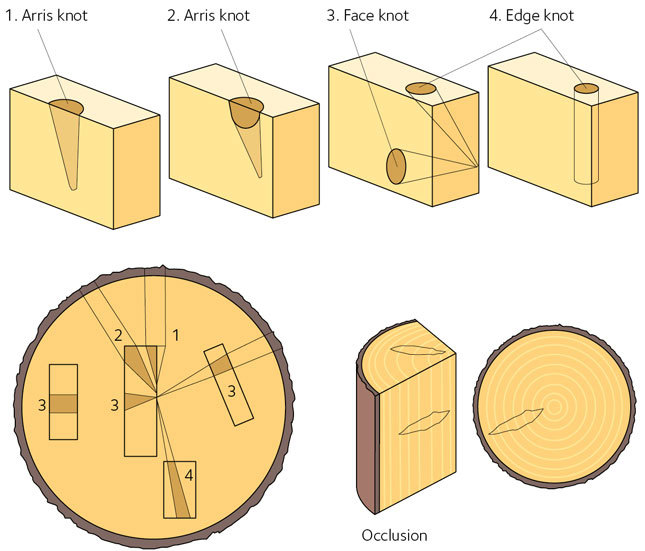 1. Arris knot

2. Arris knot

3. Face knot

4. Edge knot

2

1

3

3

3

4

Occlusion