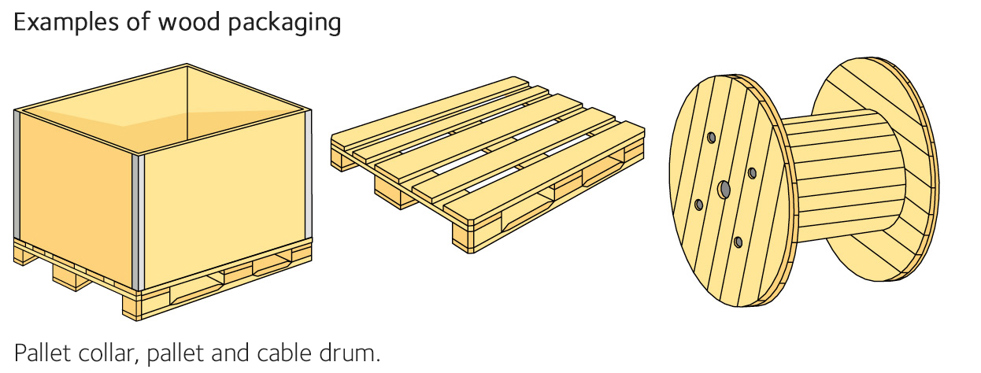 Examples of wood packaging

Pallet collar, pallet and cable drum.